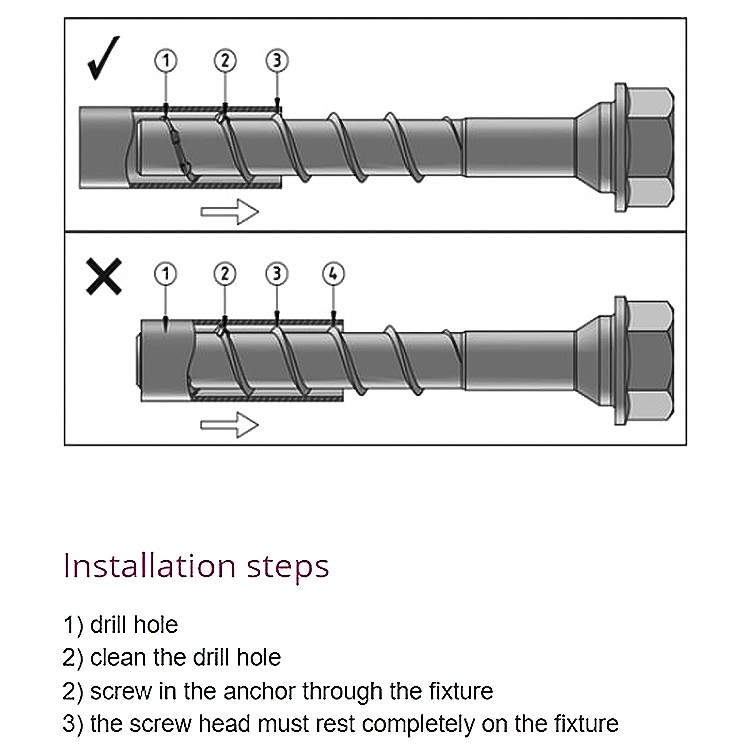 ✓
1 2 3

✕
1 2 3 4

Installation steps

1) drill hole
2) clean the drill hole
2) screw in the anchor through the fixture
3) the screw head must rest completely on the fixture